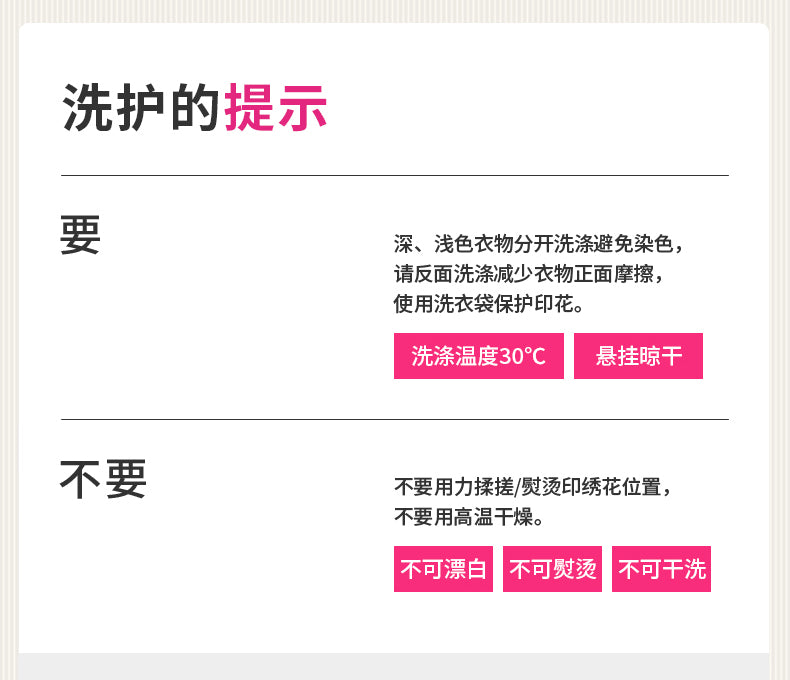 洗护的提示

要

深、浅色衣物分开洗涤避免染色，
请反面洗涤减少衣物正面摩擦，
使用洗衣袋保护印花。

洗涤温度30℃ 悬挂晾干

不要

不要用力揉搓/熨烫印绣花位置，
不要用高温干燥。

不可漂白 不可熨烫 不可干洗